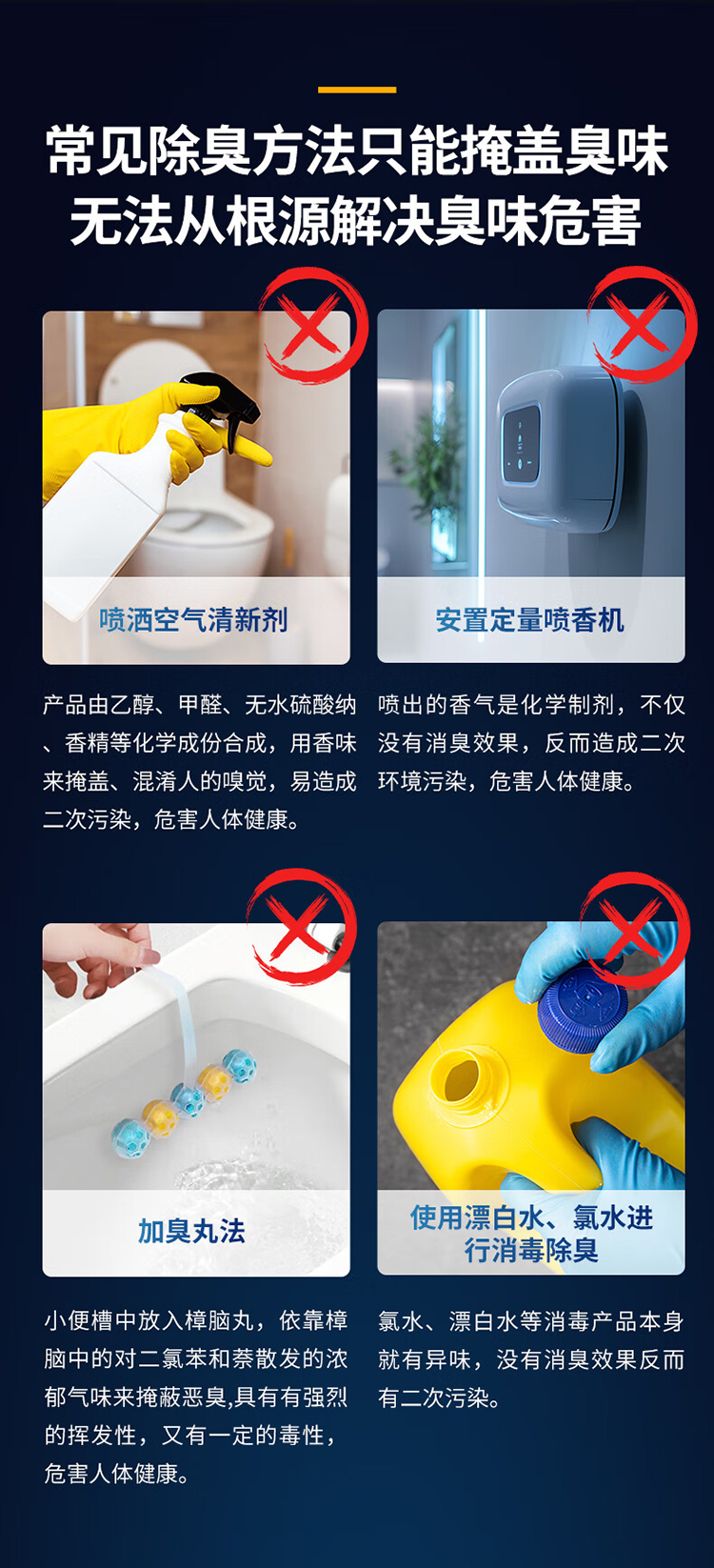 常见除臭方法只能掩盖臭味
无法从根源解决臭味危害

喷洒空气清新剂

产品由乙醇、甲醛、无水硫酸纳、香精等化学成份合成，用香味来掩盖、混淆人的嗅觉，易造成二次污染，危害人体健康。

安置定量喷香机

喷出的香气是化学制剂，不仅没有消臭效果，反而造成二次环境污染，危害人体健康。

加臭丸法

小便槽中放入樟脑丸，依靠樟脑中的对二氯苯和萘散发的浓郁气味来掩蔽恶臭,具有有强烈的挥发性，又有一定的毒性，危害人体健康。

使用漂白水、氯水进行消毒除臭

氯水、漂白水等消毒产品本身就有异味，没有消臭效果反而有二次污染。